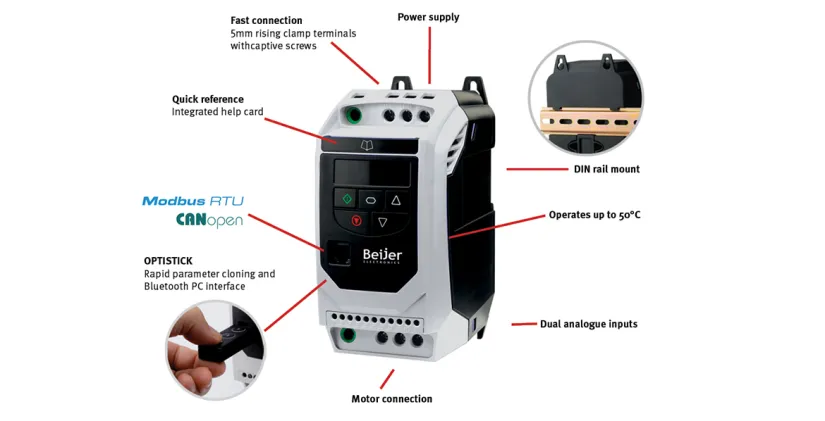 Fast connection
5mm rising clamp terminals withcaptive screws

Power supply

Quick reference
Integrated help card

DIN rail mount

Modbus RTU
CANopen

Operates up to 50°C

OPTISTICK
Rapid parameter cloning and Bluetooth PC interface

Beijer
ELECTRONICS

Dual analogue inputs

Motor connection