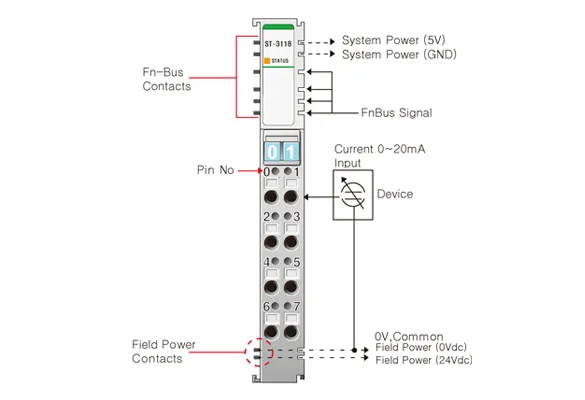 ST-3118
STATUS

System Power (5V)
System Power (GND)

Fn-Bus Contacts

FnBus Signal

0 1

Current 0~20mA Input

Pin No

0 1

Device

2 3

4 5

6 7

0V,Common

Field Power Contacts

Field Power (0Vdc)
Field Power (24Vdc)