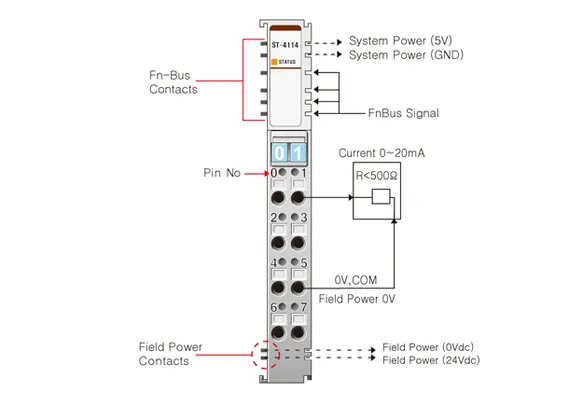 ST-4114
STATUS
System Power (5V)
System Power (GND)
Fn-Bus Contacts
FnBus Signal
0 1
Current 0~20mA
R<500Ω
Pin No
0 1
2 3
4 5
0V,COM
Field Power 0V
6 7
Field Power Contacts
Field Power (0Vdc)
Field Power (24Vdc)